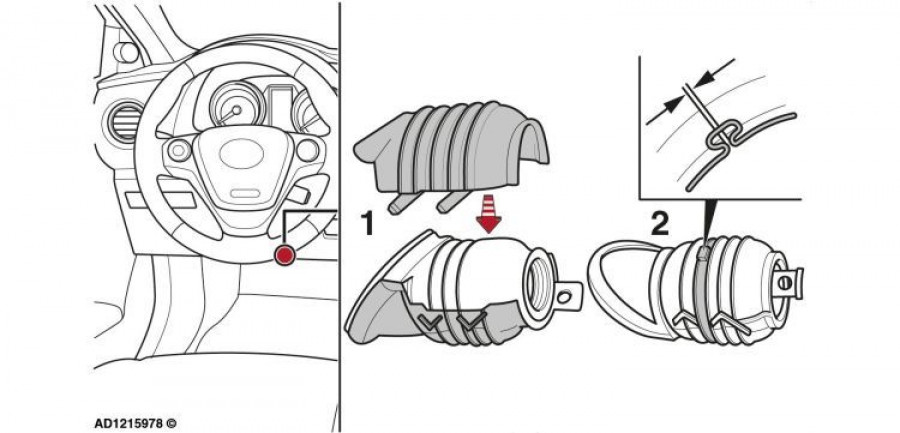 1

2

AD1215978 ©