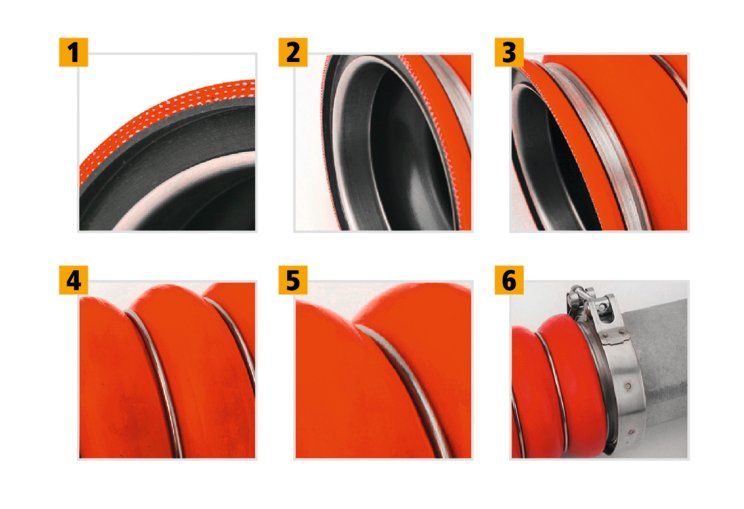 1

2

3

4

5

6