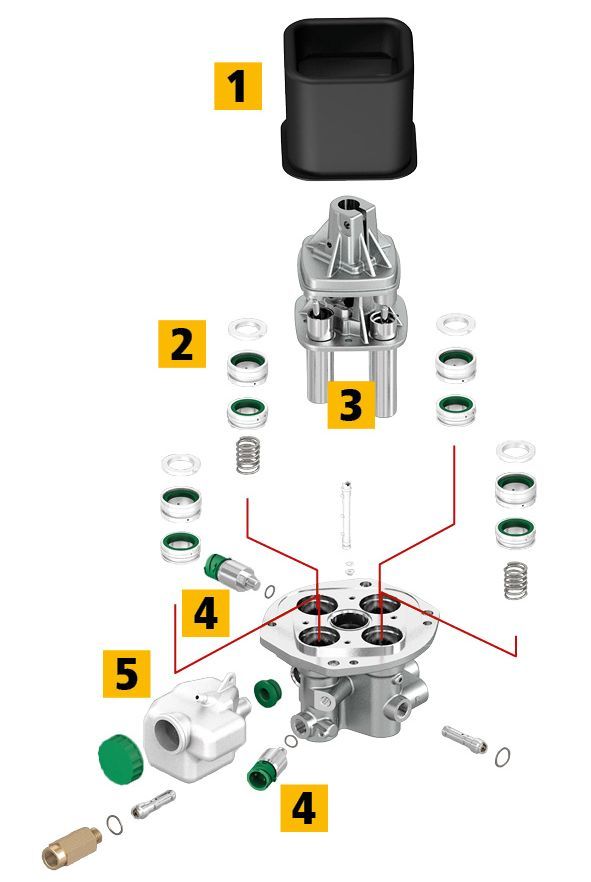 1

2

3

4

5

4